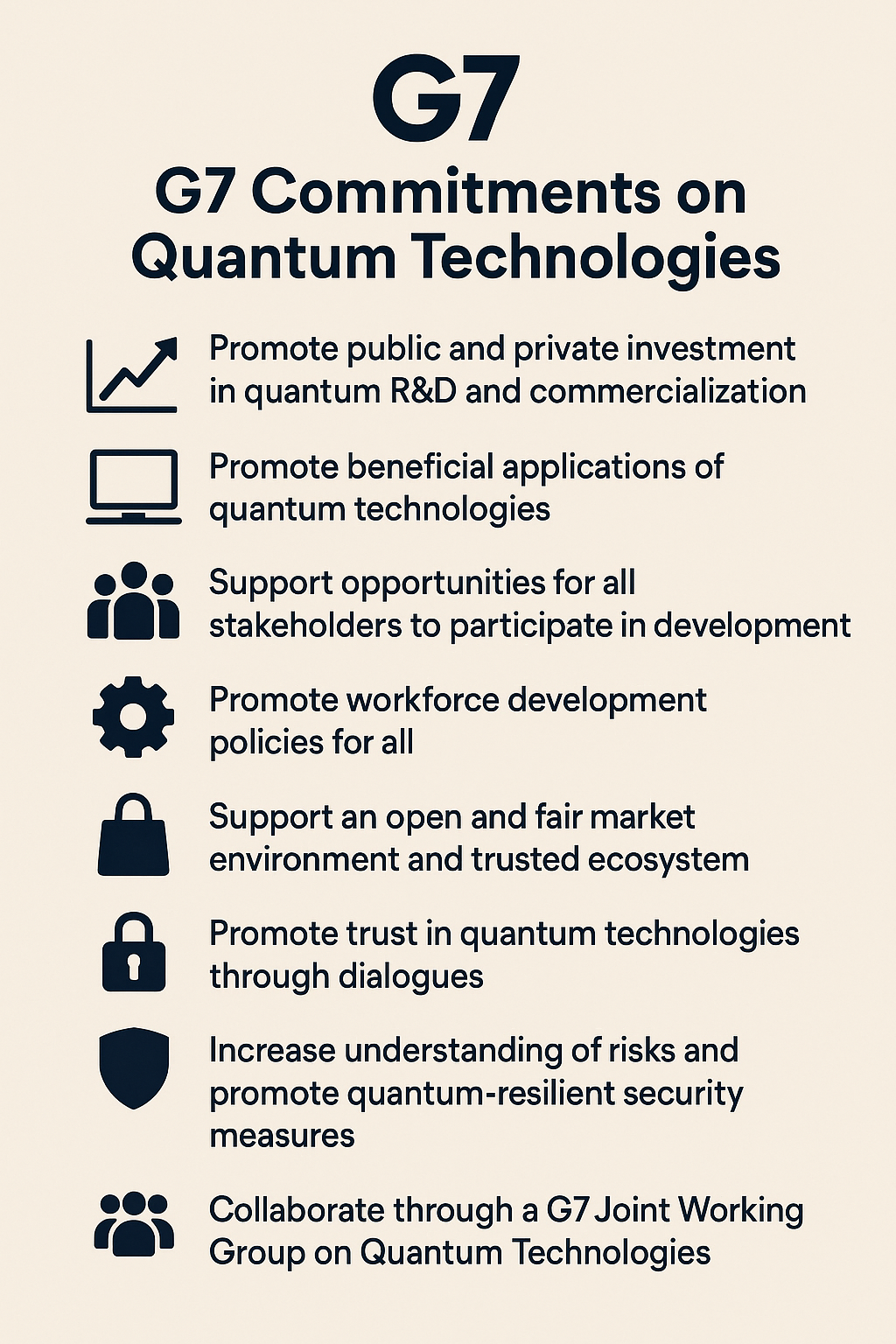 G7

G7 Commitments on Quantum Technologies

Promote public and private investment in quantum R&D and commercialization

Promote beneficial applications of quantum technologies

Support opportunities for all stakeholders to participate in development

Promote workforce development policies for all

Support an open and fair market environment and trusted ecosystem

Promote trust in quantum technologies through dialogues

Increase understanding of risks and promote quantum-resilient security measures

Collaborate through a G7 Joint Working Group on Quantum Technologies